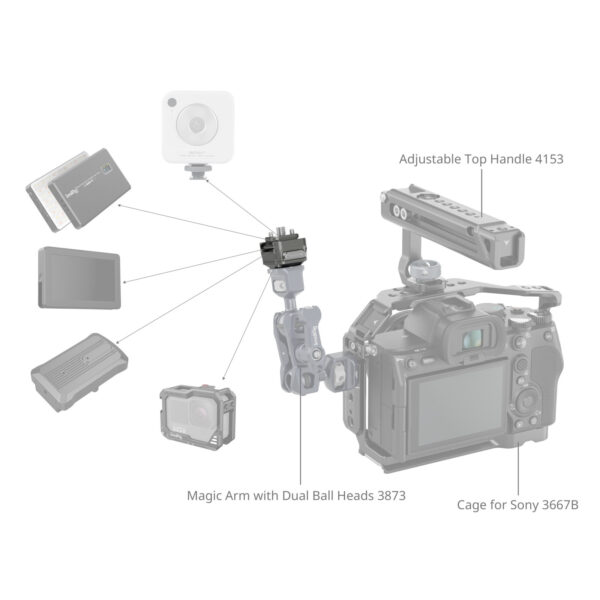 Adjustable Top Handle 4153

Magic Arm with Dual Ball Heads 3873

Cage for Sony 3667B