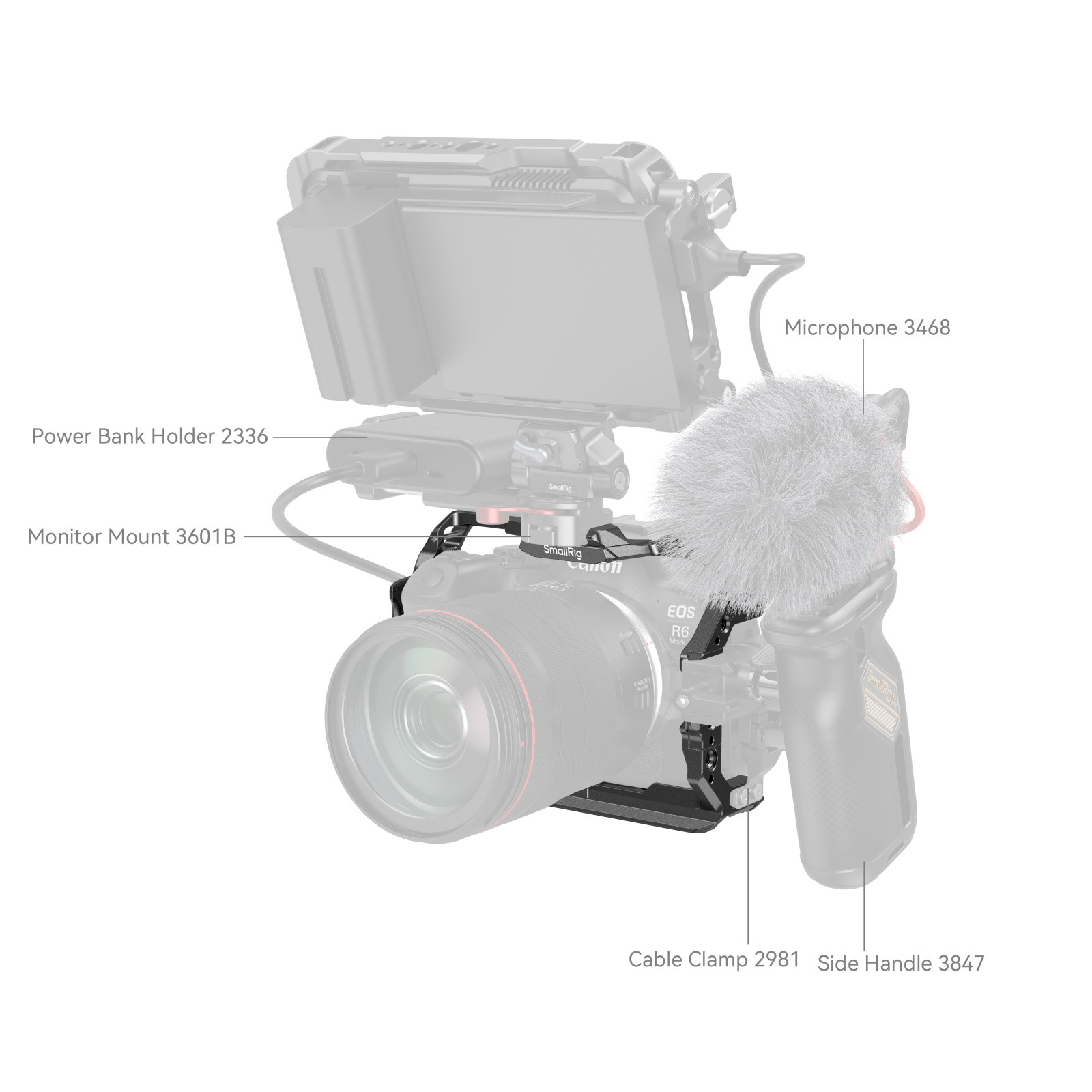 Microphone 3468

Power Bank Holder 2336

SmallRig

Monitor Mount 3601B

SmallRig

Canon

EOS

R6

Mark

SmallRig

Cable Clamp 2981

Side Handle 3847